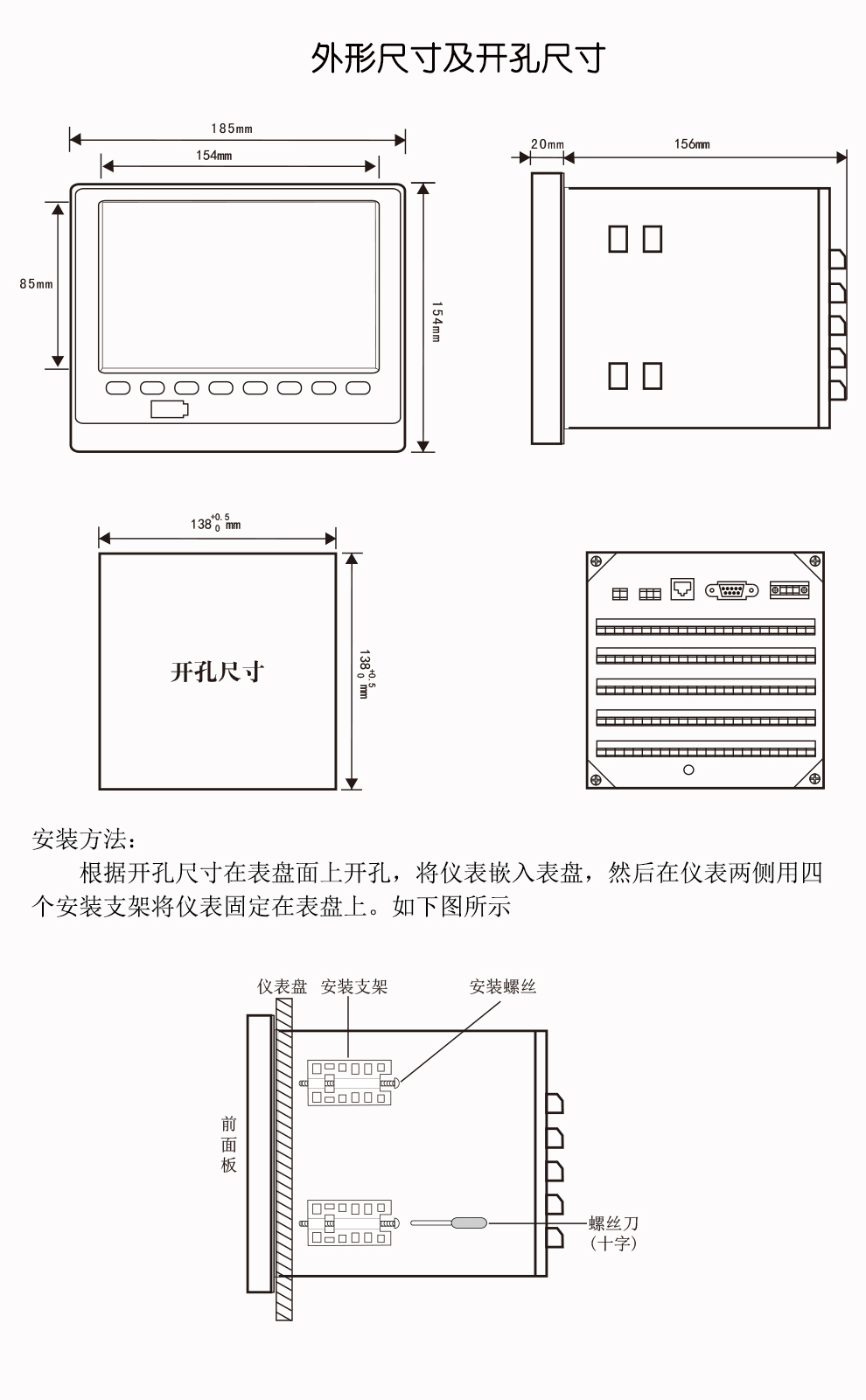 外形尺寸及开孔尺寸

185mm

154mm

85mm

154mm

20mm

156mm

$138^{+0.5}_{0}$mm

开孔尺寸

$138^{+0.5}_{0}$mm

安装方法:

根据开孔尺寸在表盘面上开孔，将仪表嵌入表盘，然后在仪表两侧用四个安装支架将仪表固定在表盘上。如下图所示

仪表盘 安装支架

安装螺丝

前面板

螺丝刀
(十字)